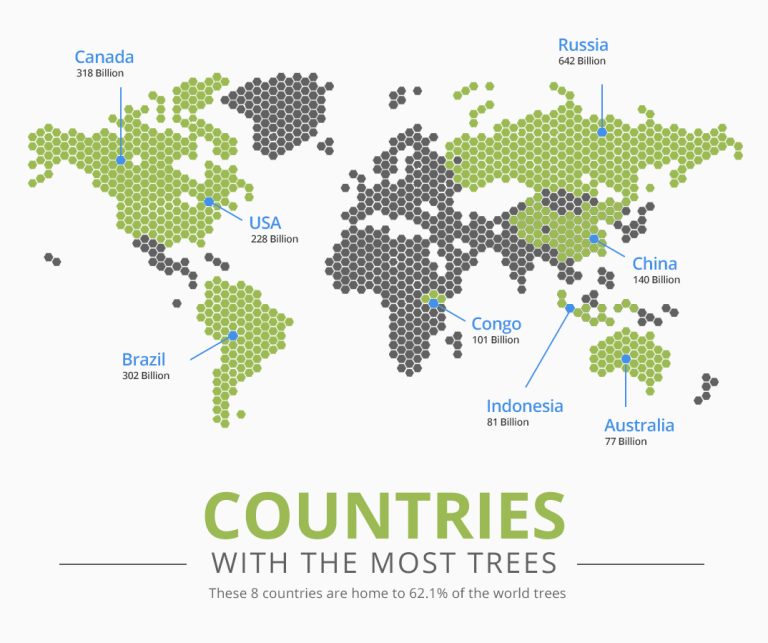 Canada
318 Billion

Russia
642 Billion

USA
228 Billion

China
140 Billion

Congo
101 Billion

Brazil
302 Billion

Indonesia
81 Billion

Australia
77 Billion

COUNTRIES
WITH THE MOST TREES
These 8 countries are home to 62.1% of the world trees