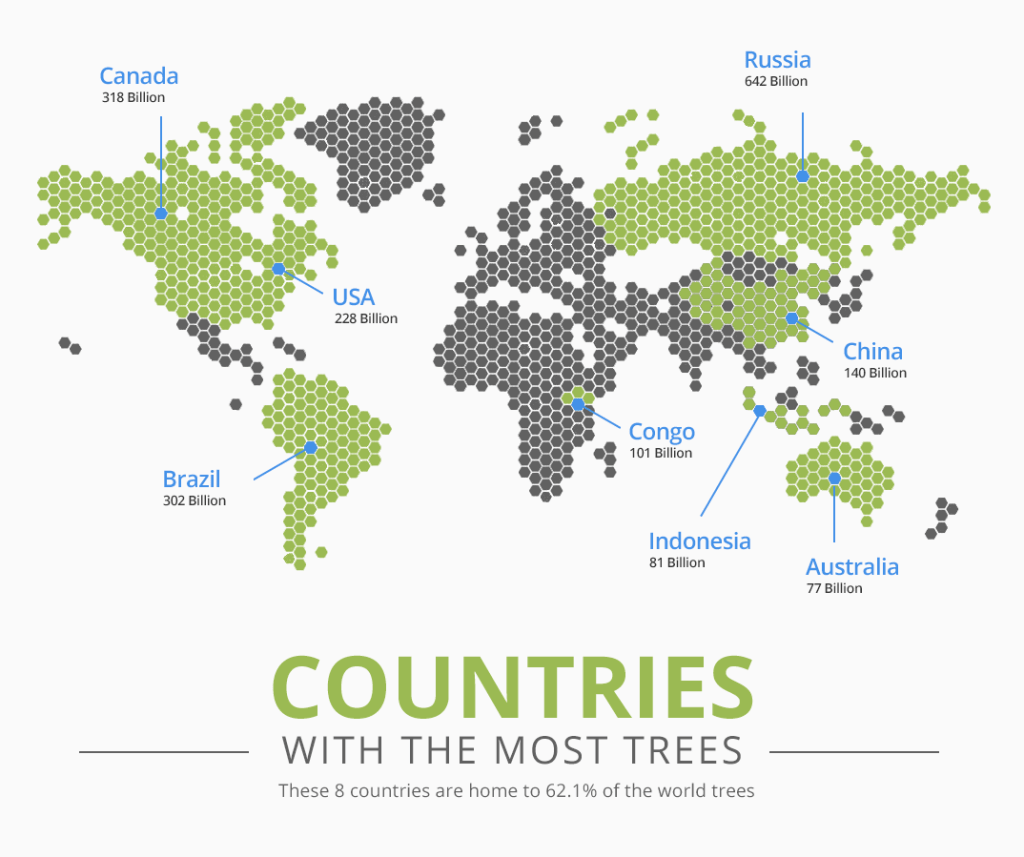 Canada
318 Billion

Russia
642 Billion

USA
228 Billion

China
140 Billion

Congo
101 Billion

Brazil
302 Billion

Indonesia
81 Billion

Australia
77 Billion

COUNTRIES
WITH THE MOST TREES
These 8 countries are home to 62.1% of the world trees